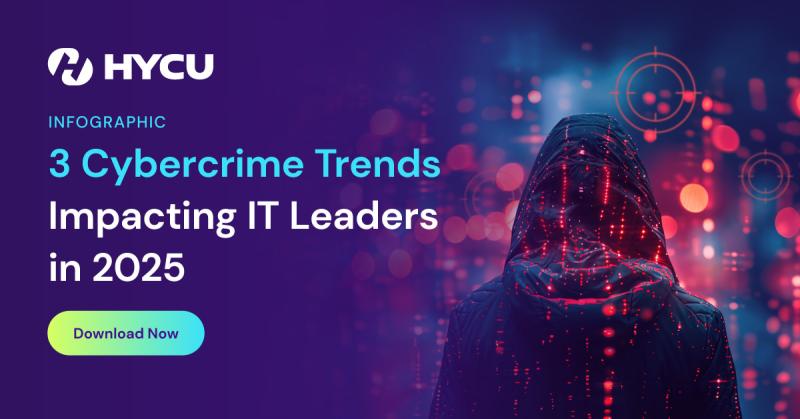 HYCU

INFOGRAPHIC

3 Cybercrime Trends Impacting IT Leaders in 2025

Download Now